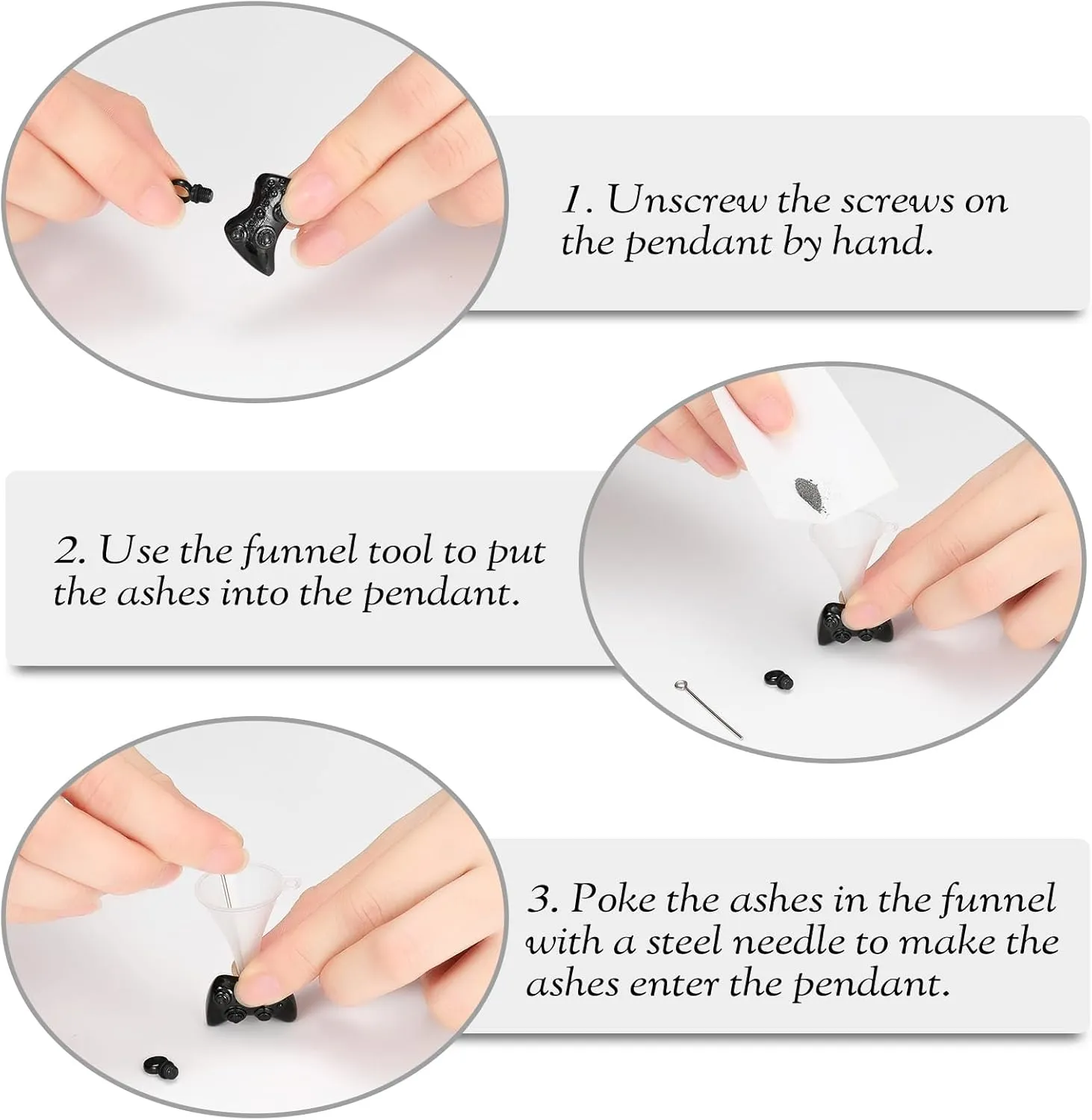 1. Unscrew the screws on the pendant by hand.

2. Use the funnel tool to put the ashes into the pendant.

3. Poke the ashes in the funnel with a steel needle to make the ashes enter the pendant.